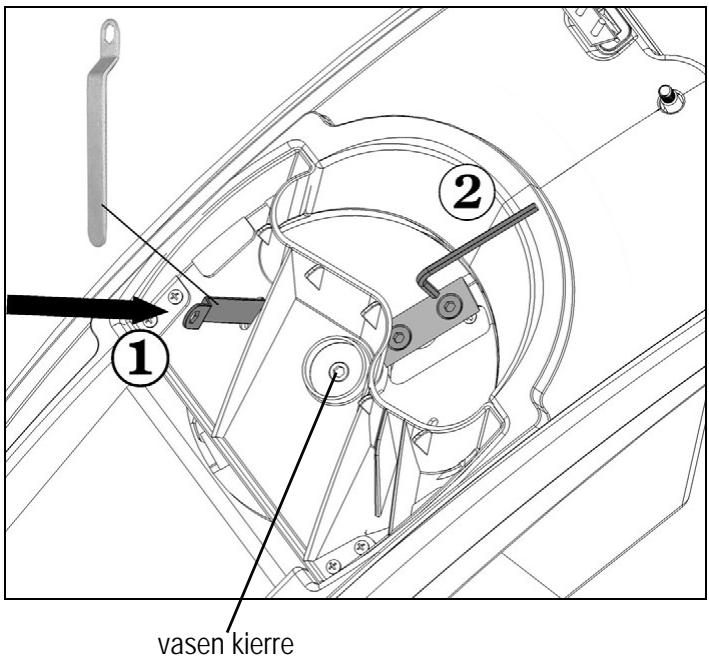 2
1
vasen kierre