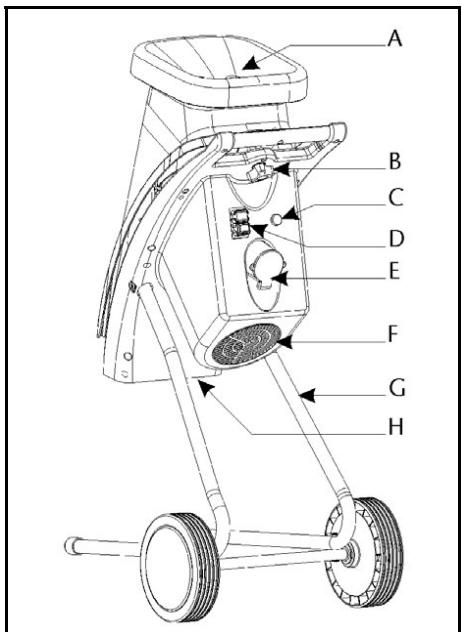 A
B
C
D
E
F
G
H