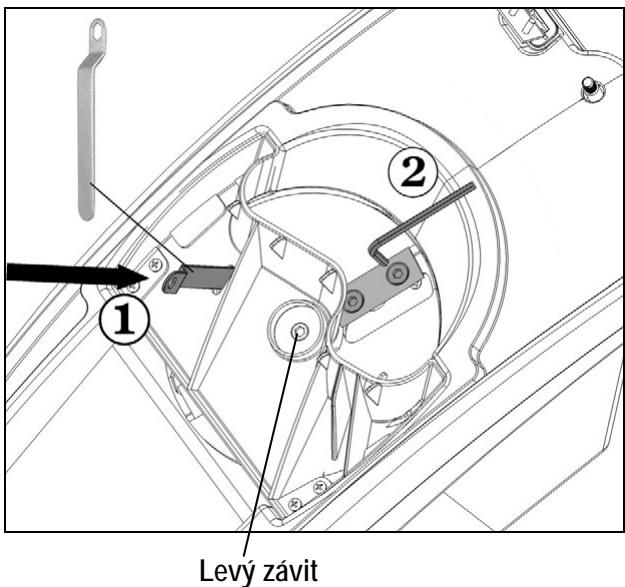 2

1

Levý závit