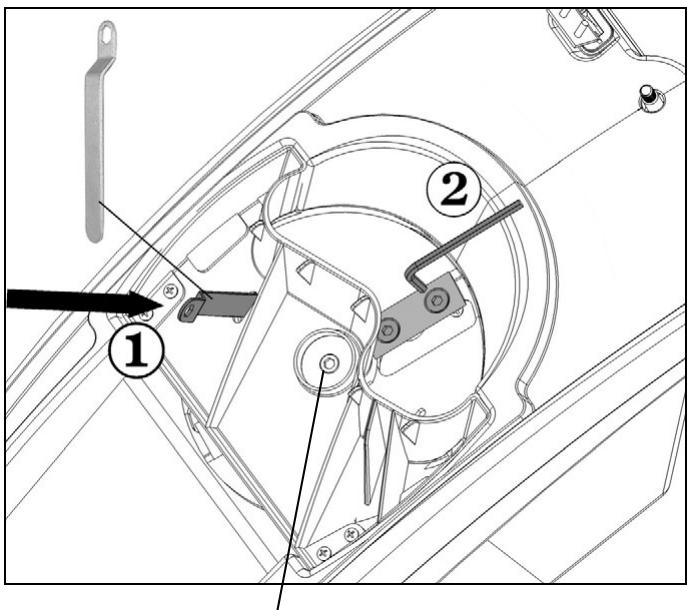 2

1