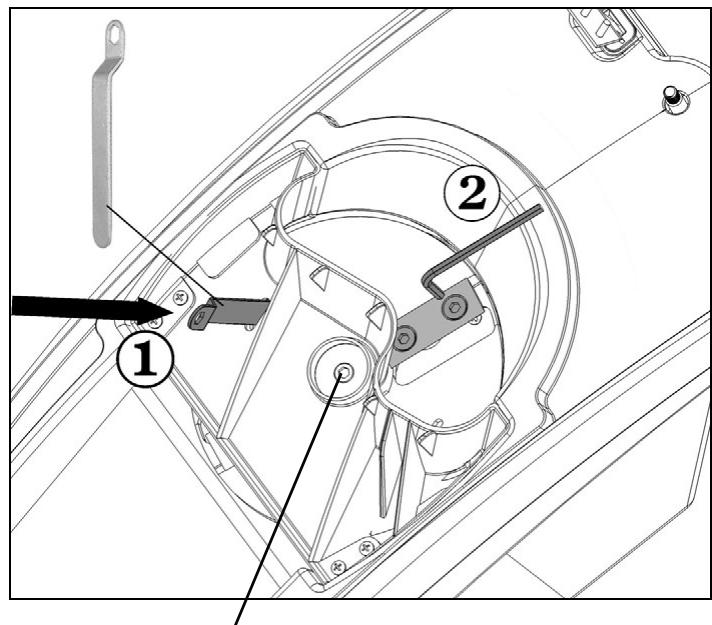 2

1