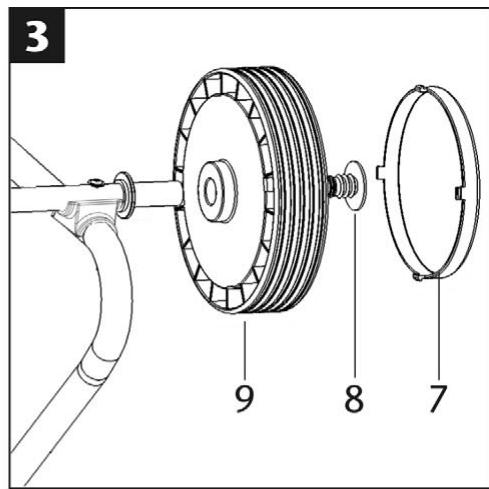 3

9

8

7