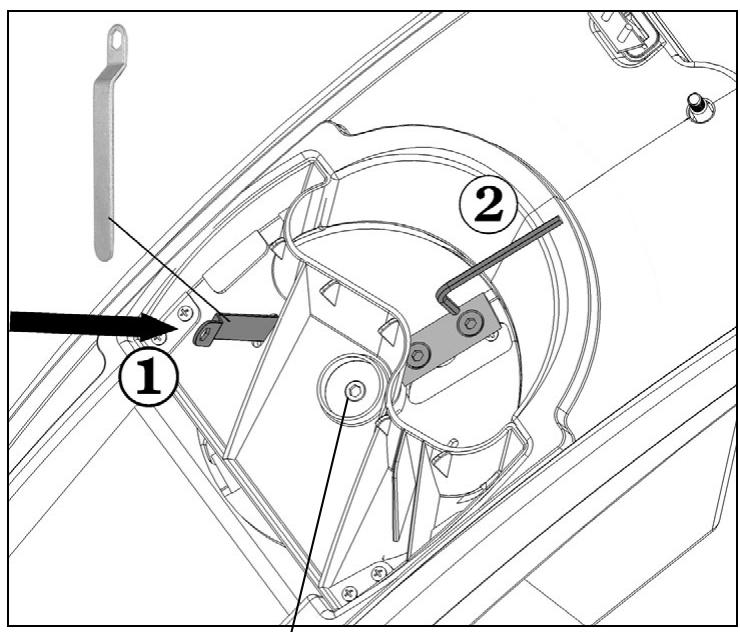 2
1