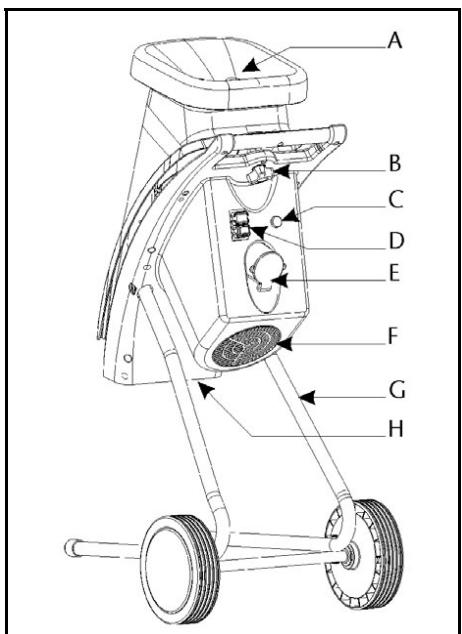 A
B
C
D
E
F
G
H