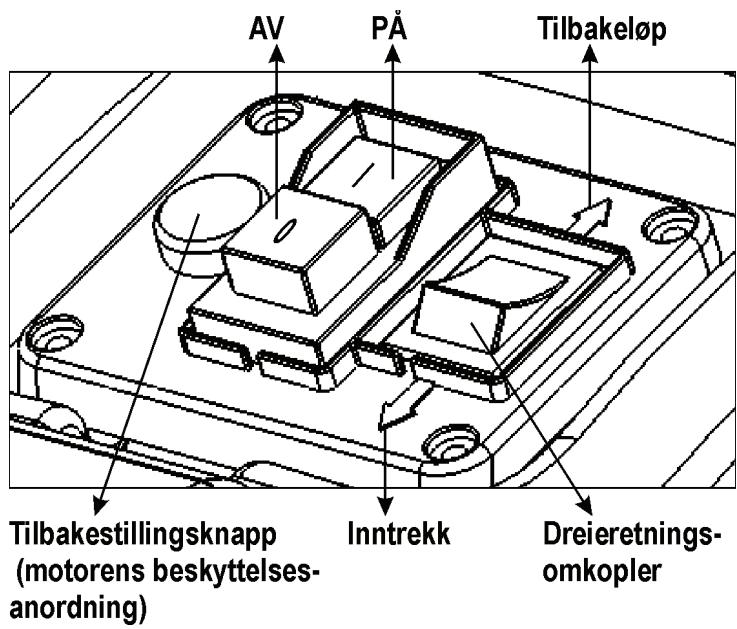 AV
PÅ
Tilbakeløp

Tilbakestillingsknapp (motorens beskyttelsesanordning)
Inntrekk
Dreieretningsomkopler