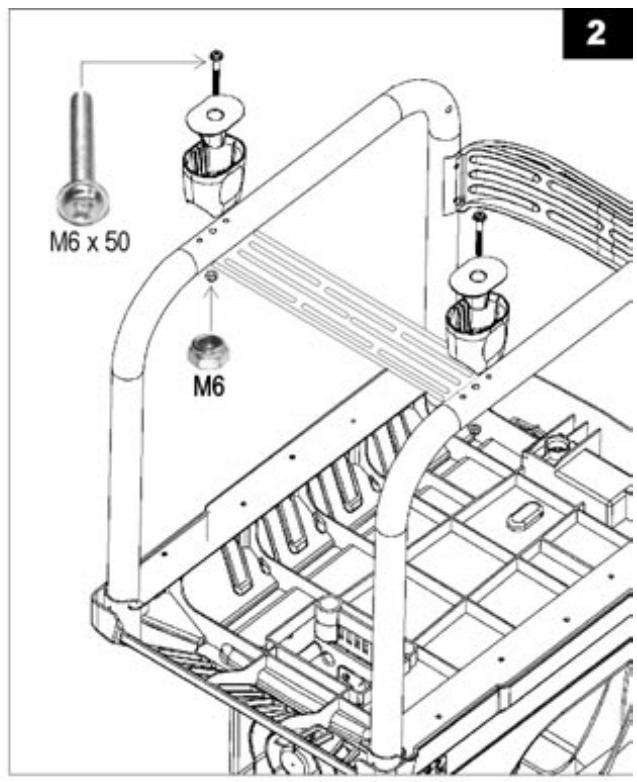 2

M6 x 50

M6