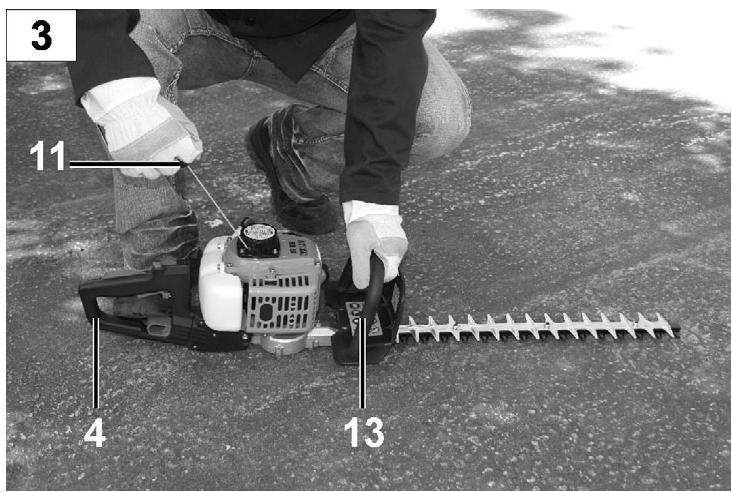 3
11
4
13