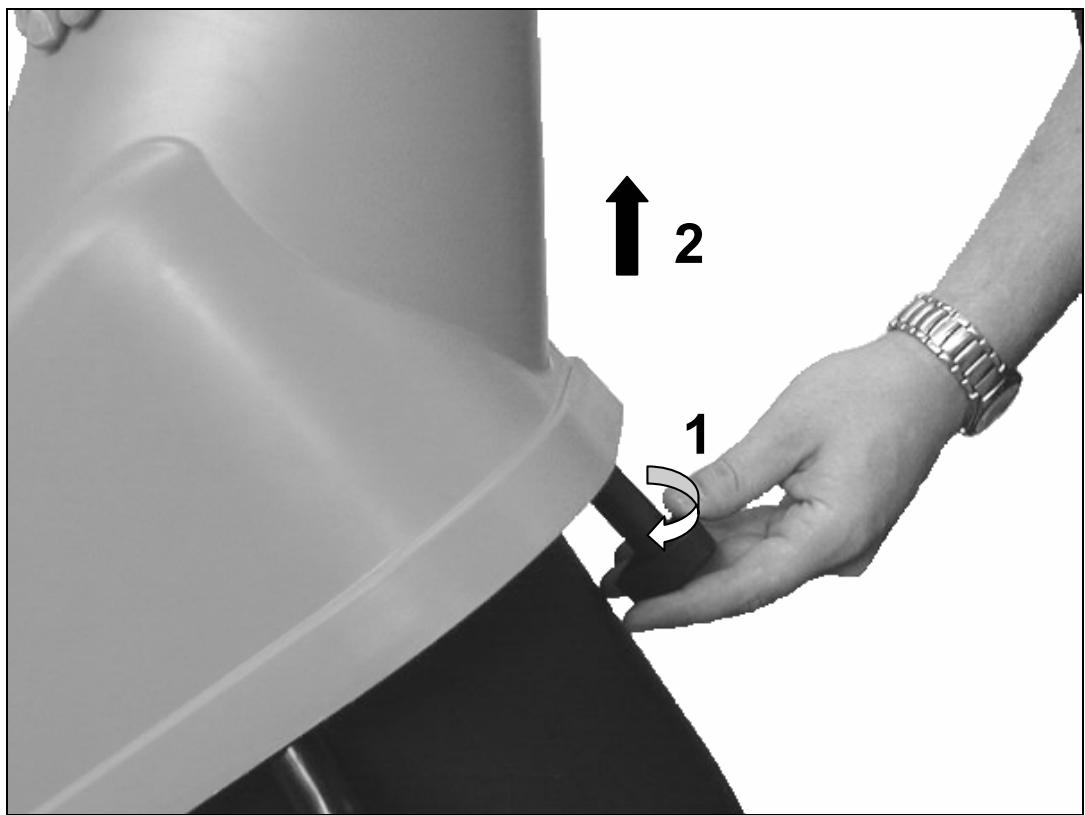 2

1