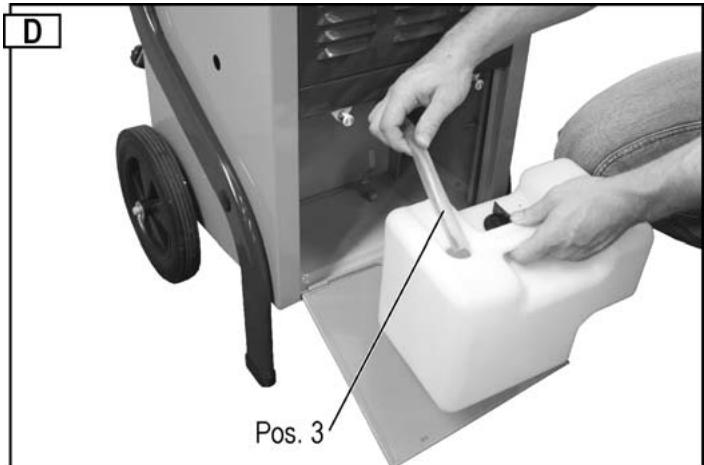 D

Pos. 3