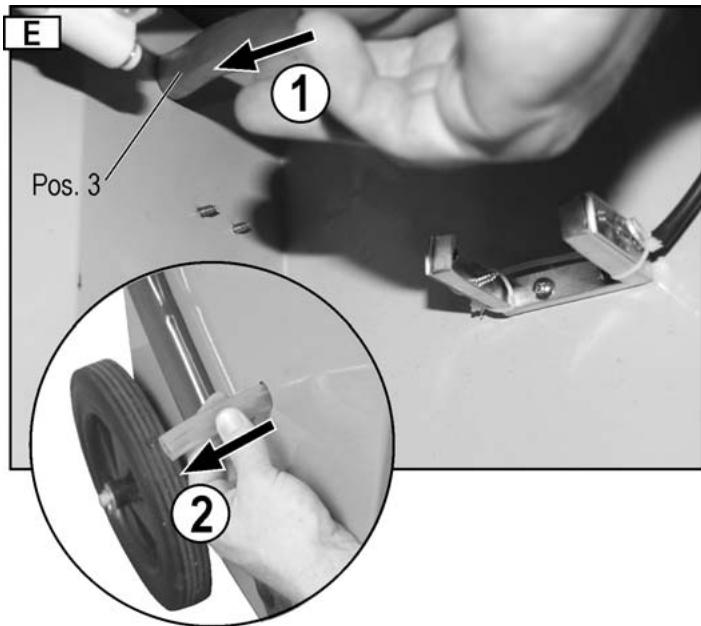 E

1

Pos. 3

2