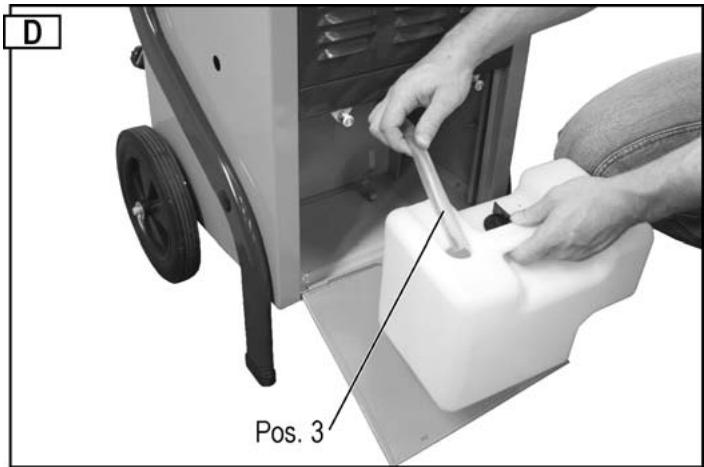 D

Pos. 3