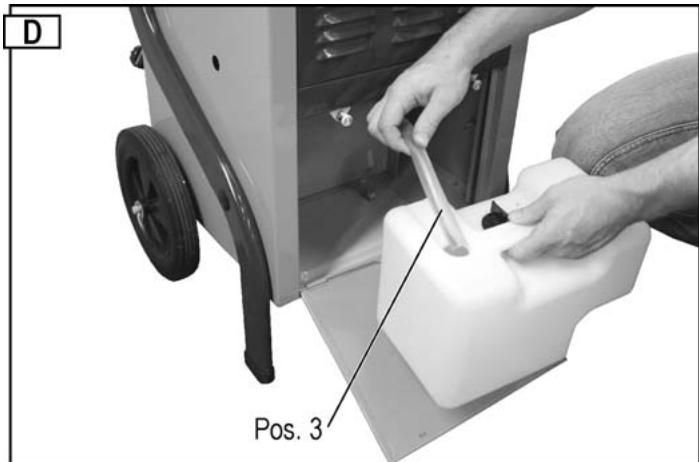 D

Pos. 3