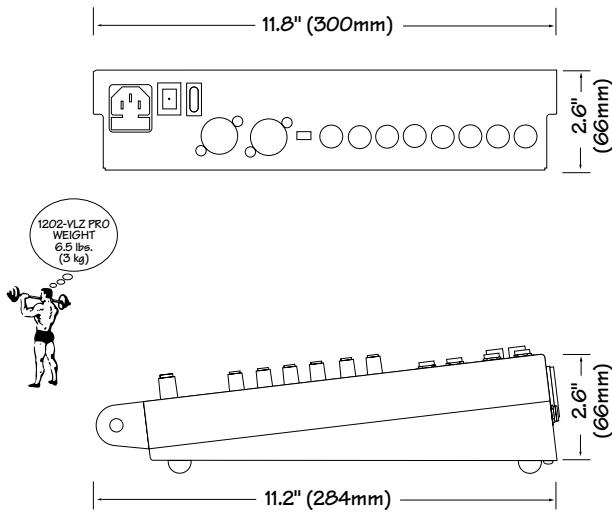 11.8" (300mm)

2.6" (66mm)

1202-VLZ PRO
WEIGHT
6.5 lbs.
(3 kg)

2.6" (66mm)

11.2" (284mm)