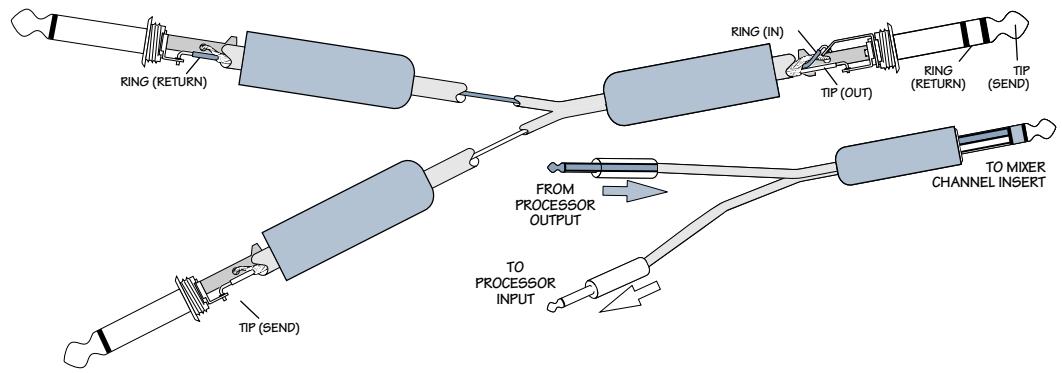 RING (RETURN)

RING (IN)

TIP (OUT)

RING (RETURN)

TIP (SEND)

FROM PROCESSOR OUTPUT

TO MIXER CHANNEL INSERT

TO PROCESSOR INPUT

TIP (SEND)