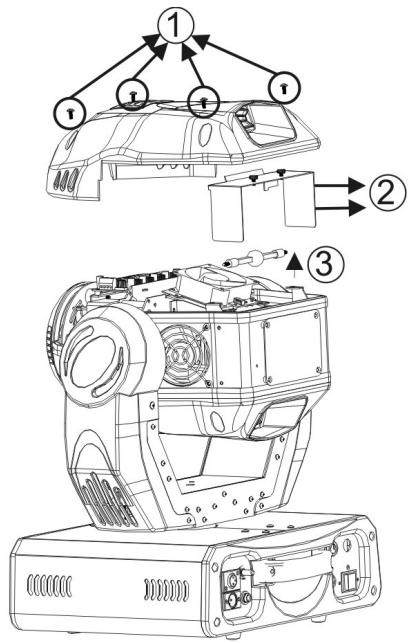 1
2
3