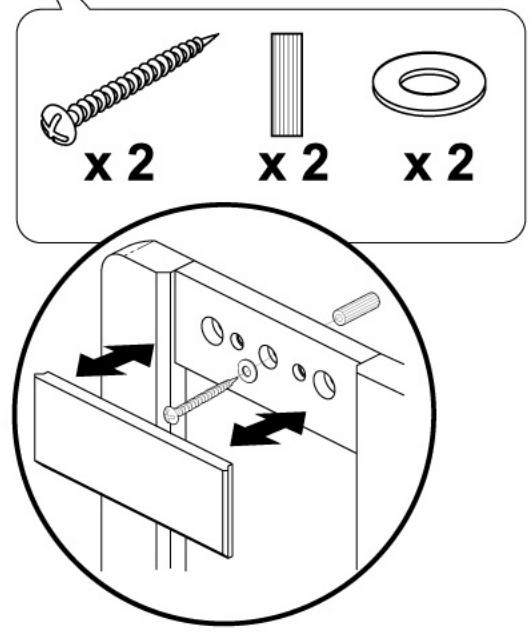 x 2
x 2
x 2