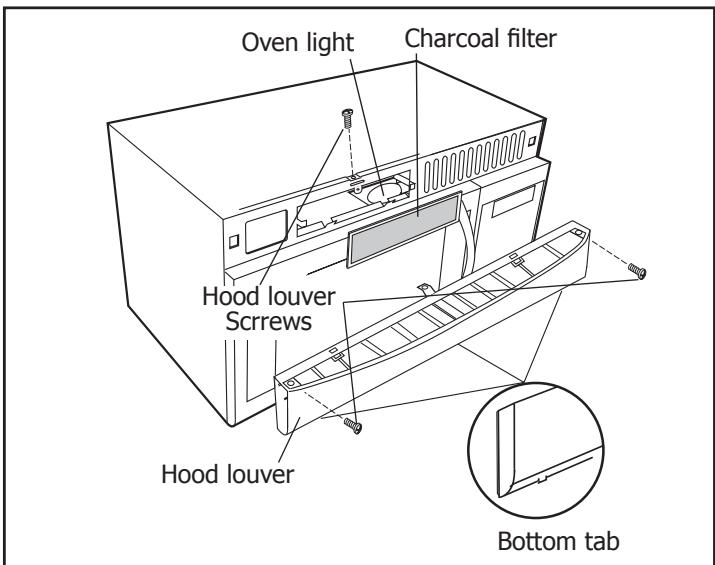 Oven light

Charcoal filter

Hood louver
Scrrews

Hood louver

Bottom tab