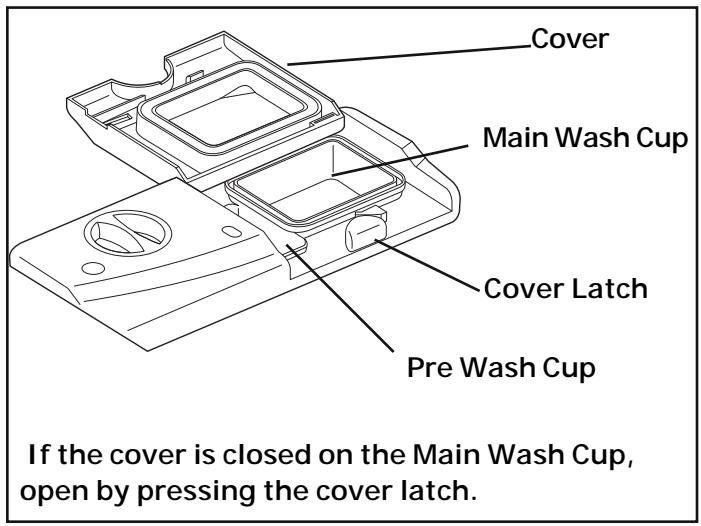 Cover

Main Wash Cup

Cover Latch

Pre Wash Cup

If the cover is closed on the Main Wash Cup, open by pressing the cover latch.