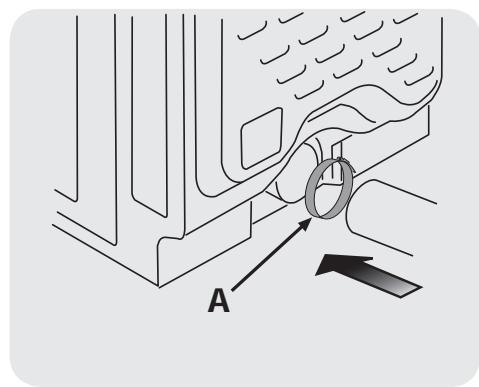 A