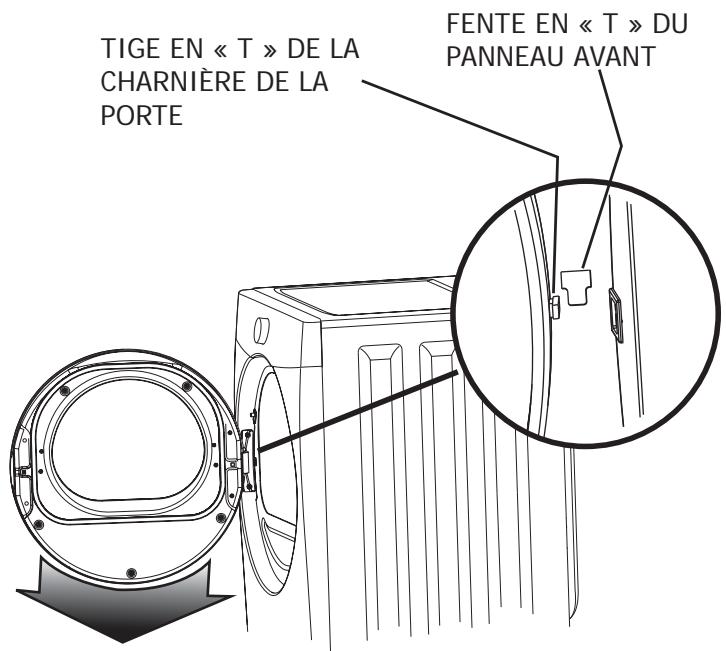 TIGE EN « T » DE LA CHARNIÈRE DE LA PORTE

FENTE EN « T » DU PANNEAU AVANT