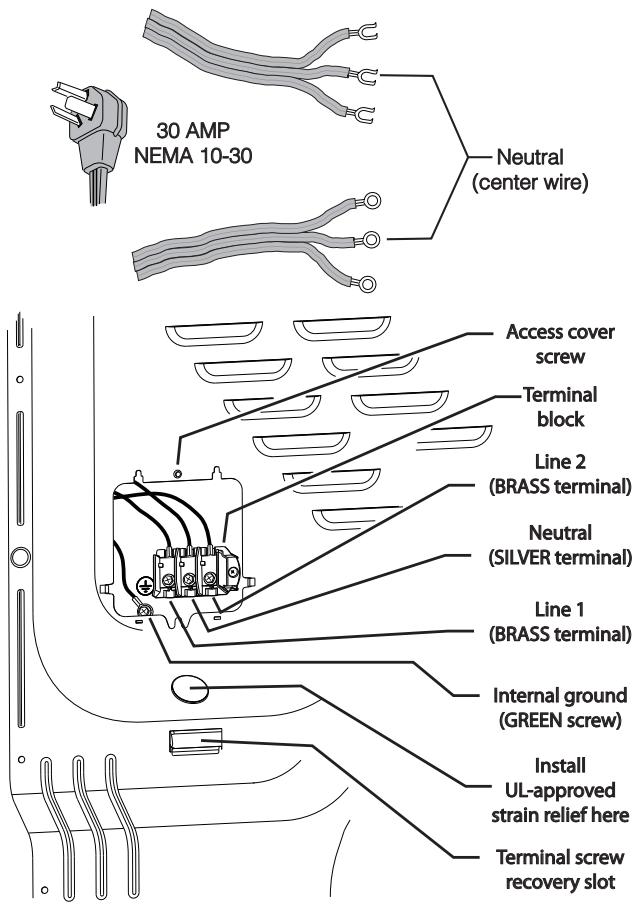 30 AMP
NEMA 10-30

Neutral
(center wire)

Access cover
screw

Terminal
block

Line 2
(BRASS terminal)

Neutral
(SILVER terminal)

Line 1
(BRASS terminal)

Internal ground
(GREEN screw)

Install
UL-approved
strain relief here

Terminal screw
recovery slot