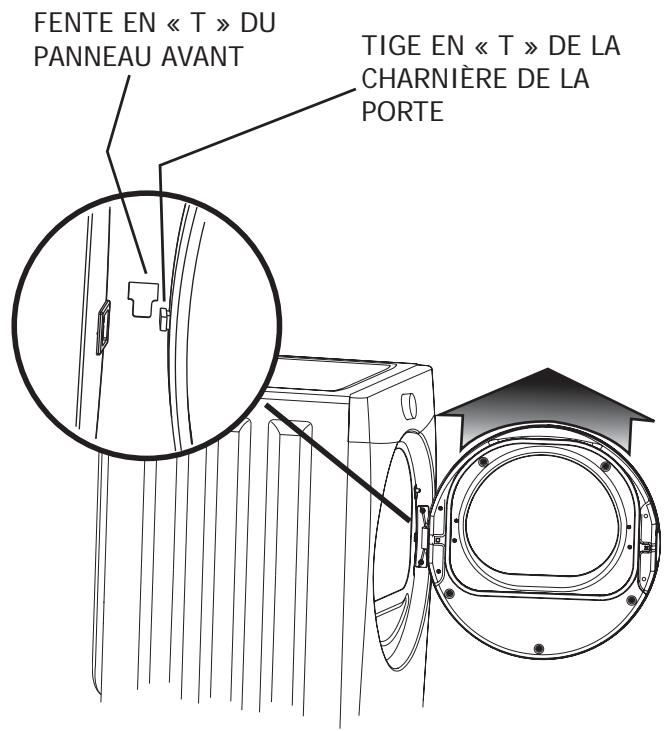 FENTE EN « T » DU PANNEAU AVANT

TIGE EN « T » DE LA CHARNIÈRE DE LA PORTE