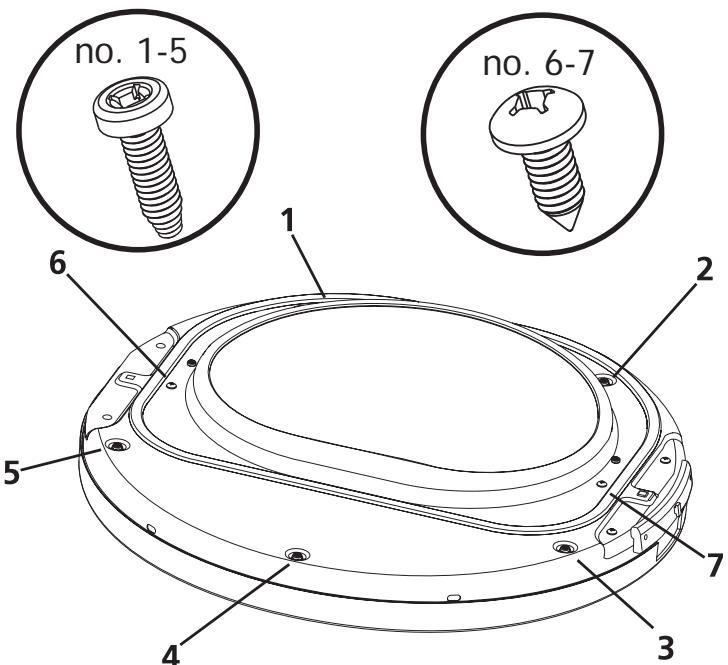 no. 1-5

no. 6-7

1

6

2

5

7

4

3