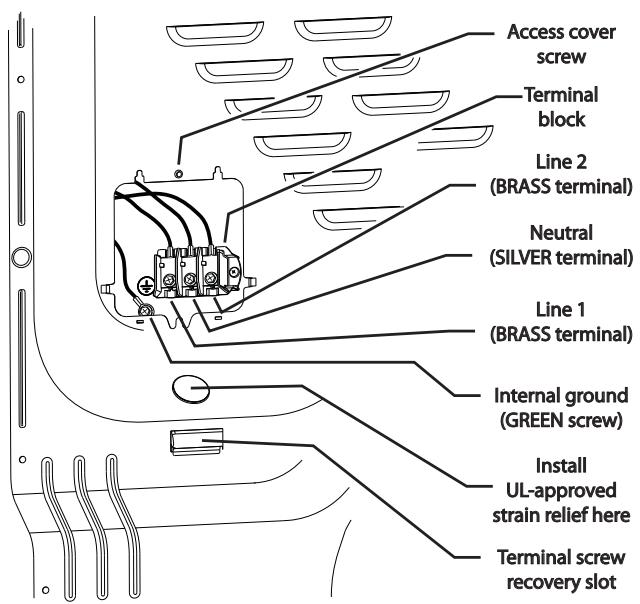 Access cover screw

Terminal block

Line 2 (BRASS terminal)

Neutral (SILVER terminal)

Line 1 (BRASS terminal)

Internal ground (GREEN screw)

Install UL-approved strain relief here

Terminal screw recovery slot