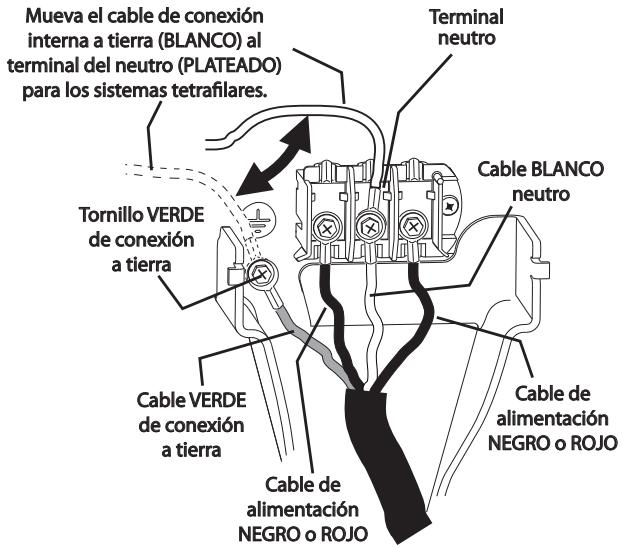 Mueva el cable de conexión interna a tierra (BLANCO) al terminal del neutro (PLATEADO) para los sistemas tetrafilares.

Terminal neutro

Cable BLANCO neutro

Tornillo VERDE de conexión a tierra

Cable VERDE de conexión a tierra

Cable de alimentación NEGRO o ROJO

Cable de alimentación NEGRO o ROJO