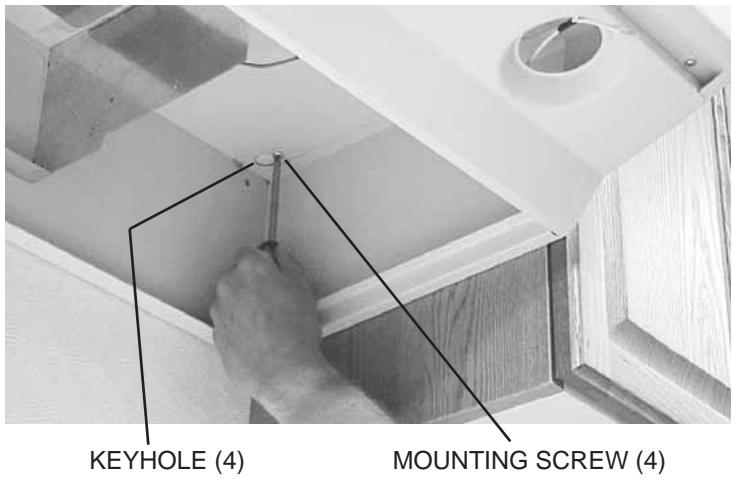 KEYHOLE (4)

MOUNTING SCREW (4)