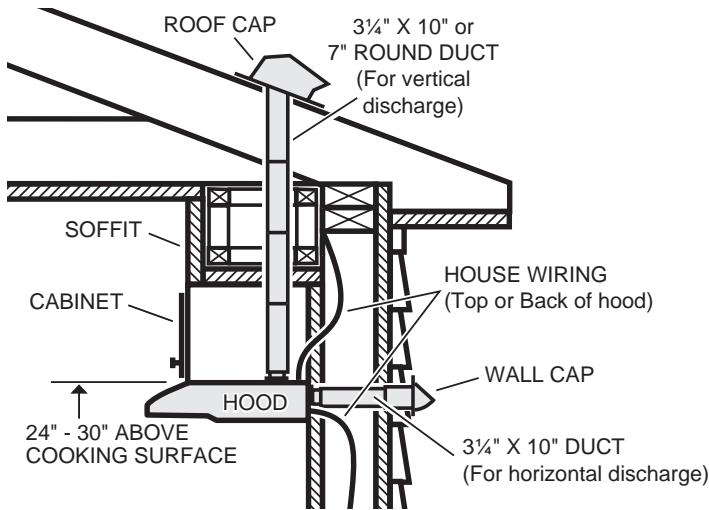 ROOF CAP

3¼" X 10" or 7" ROUND DUCT (For vertical discharge)

SOFFIT

CABINET

HOUSE WIRING (Top or Back of hood)

WALL CAP

HOOD

24" - 30" ABOVE COOKING SURFACE

3¼" X 10" DUCT (For horizontal discharge)