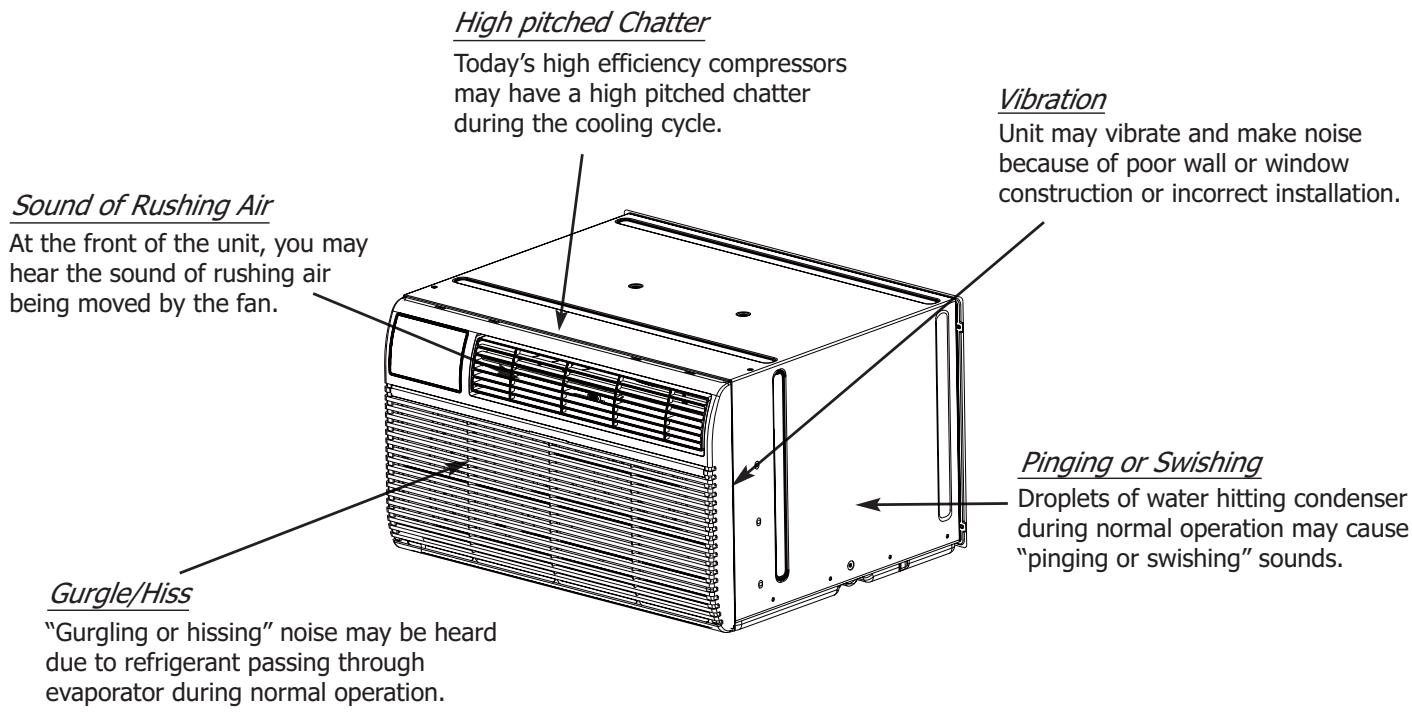 High pitched Chatter
Today's high efficiency compressors may have a high pitched chatter during the cooling cycle.

Vibration
Unit may vibrate and make noise because of poor wall or window construction or incorrect installation.

Sound of Rushing Air
At the front of the unit, you may hear the sound of rushing air being moved by the fan.

Pinging or Swishing
Droplets of water hitting condenser during normal operation may cause "pinging or swishing" sounds.

Gurgle/Hiss
"Gurgling or hissing" noise may be heard due to refrigerant passing through evaporator during normal operation.