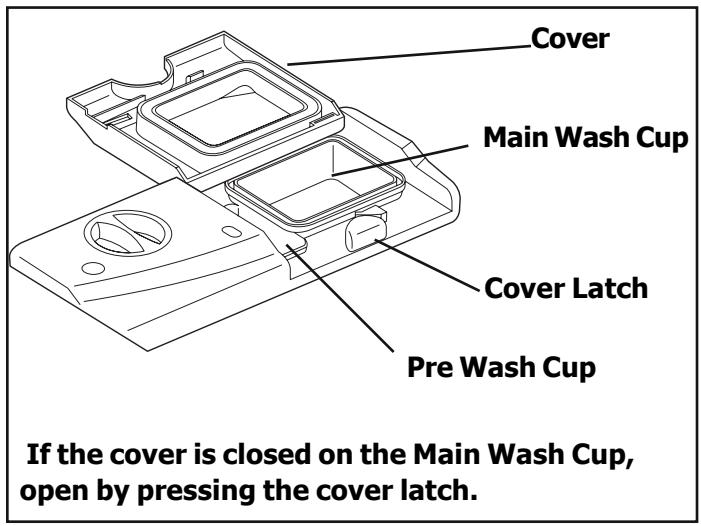 Cover

Main Wash Cup

Cover Latch

Pre Wash Cup

If the cover is closed on the Main Wash Cup, open by pressing the cover latch.