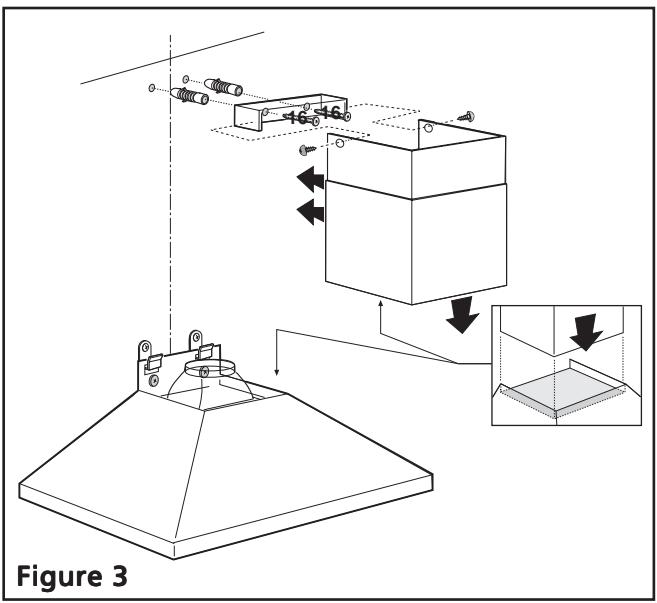 16 16

Figure 3