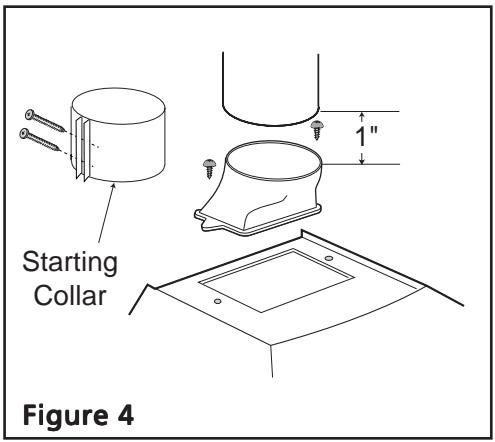 1"

Starting Collar

Figure 4