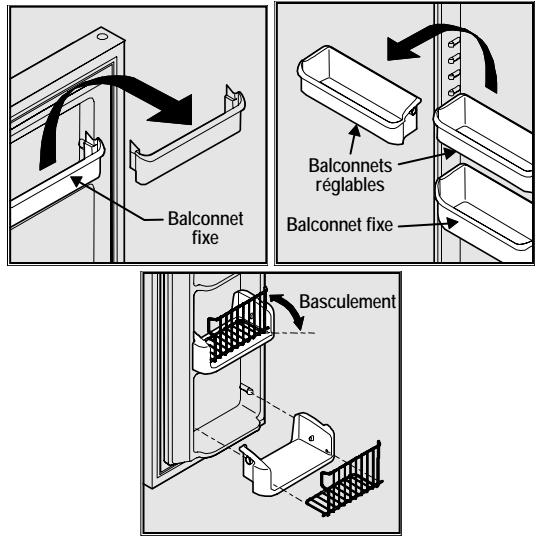 Balconnet fixe

Balconnets réglables

Balconnet fixe

Basculement