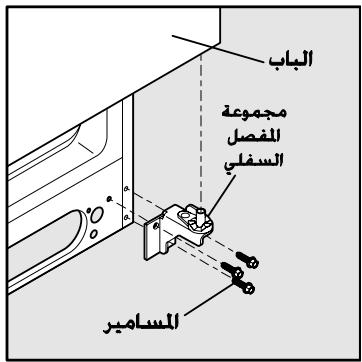 الباب

مجموعة
المفصل
السفلي

المسامير