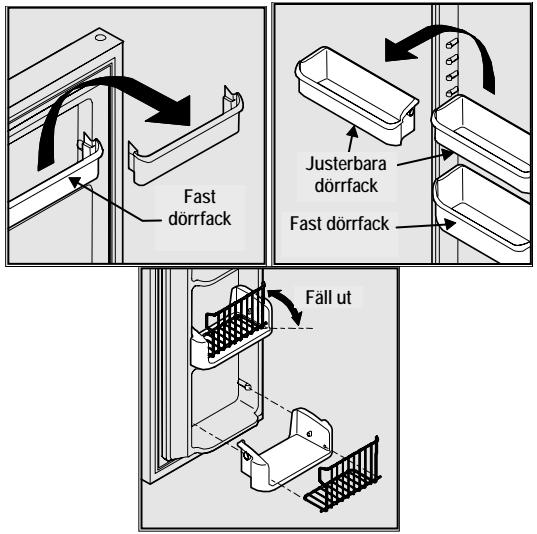 Fast dörrfack

Justerbara dörrfack

Fast dörrfack

Fäll ut