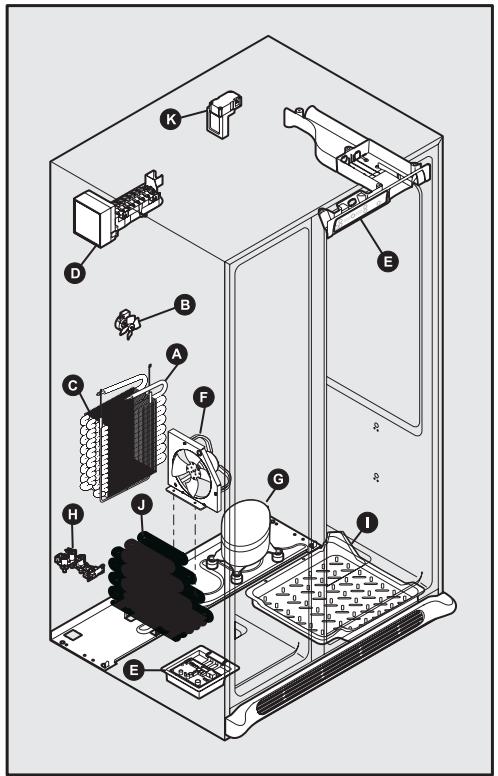 K
D
E
B
A
C
F
G
H
J
I
E