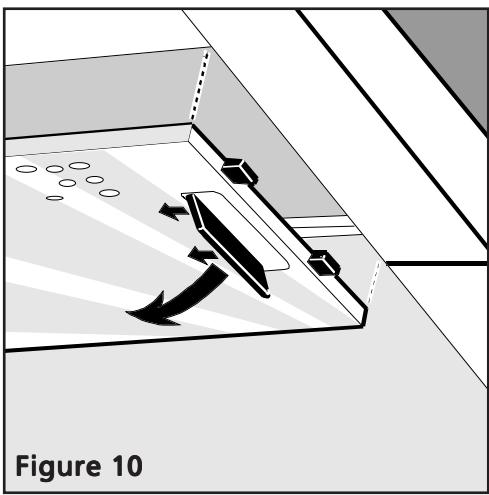 Figure 10