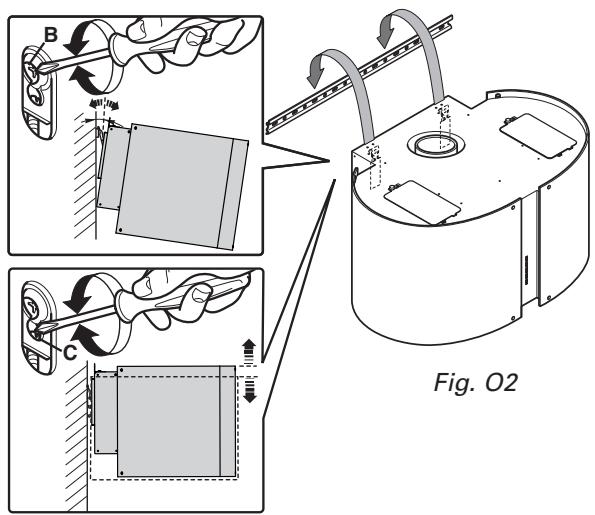 B

C

Fig. O2