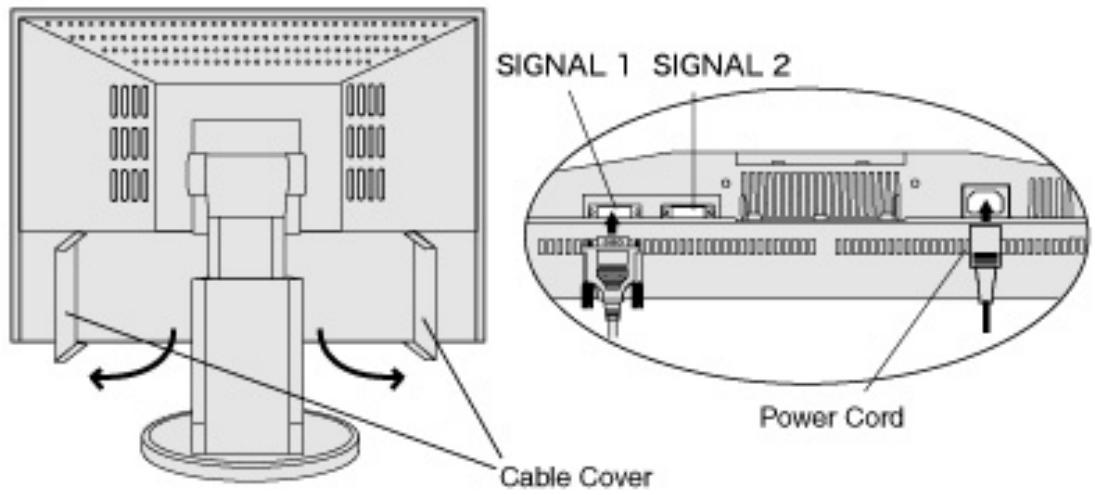 SIGNAL 1 SIGNAL 2

Power Cord

Cable Cover