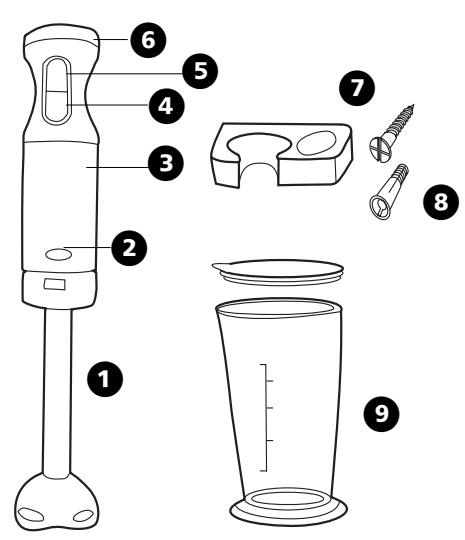 6
5
4
3
2
1
7
8
9