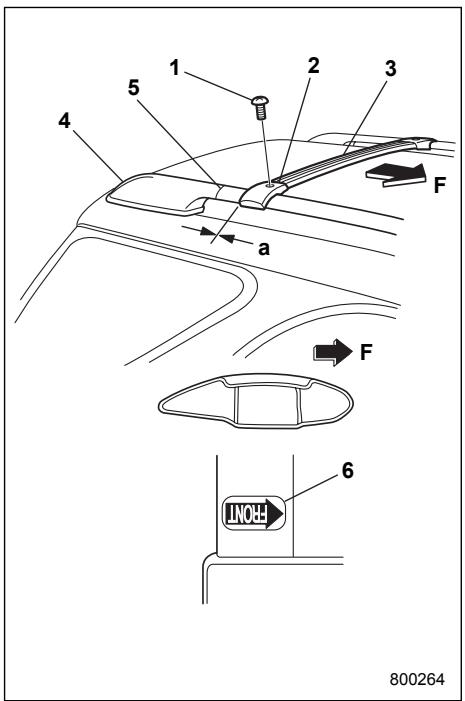 1
2
3
5
4
F
a
F
6
FRONT
800264