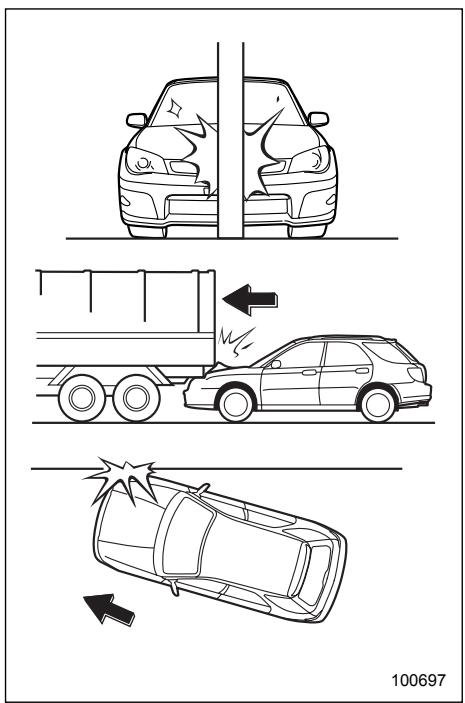 100697