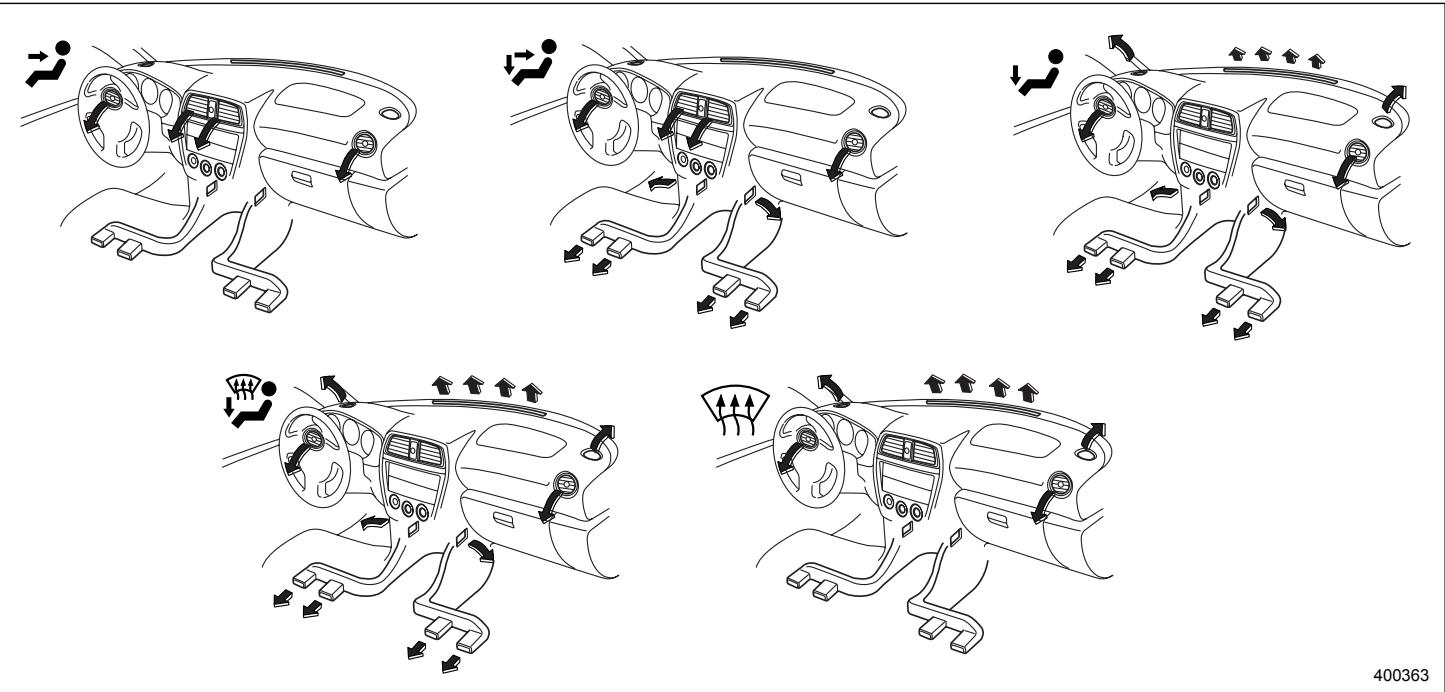 400363