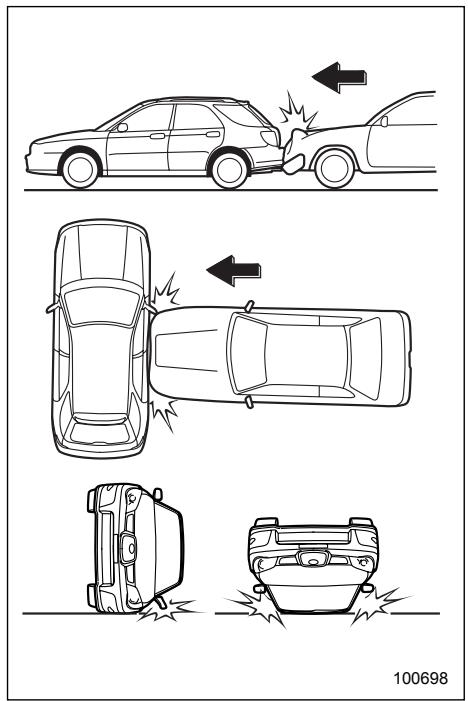 100698