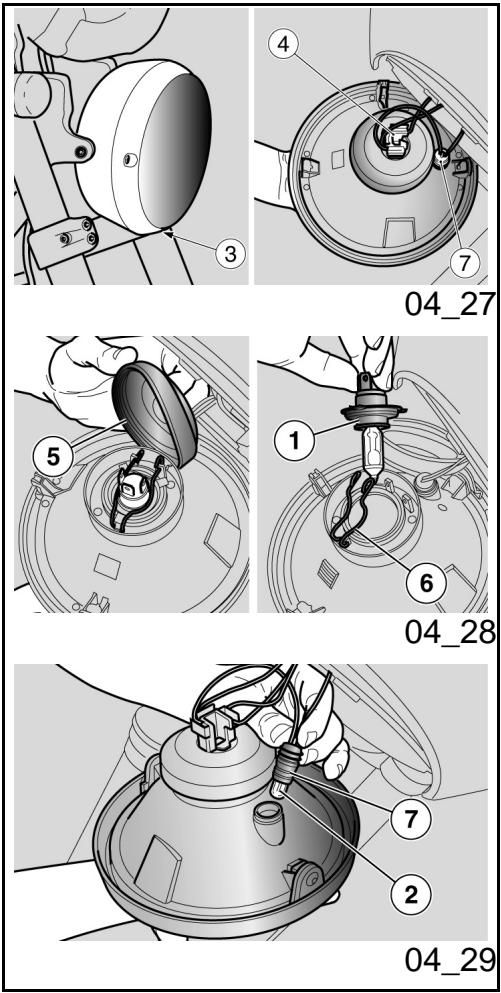 3

4

7

04_27

5

1

6

04_28

7

2

04_29