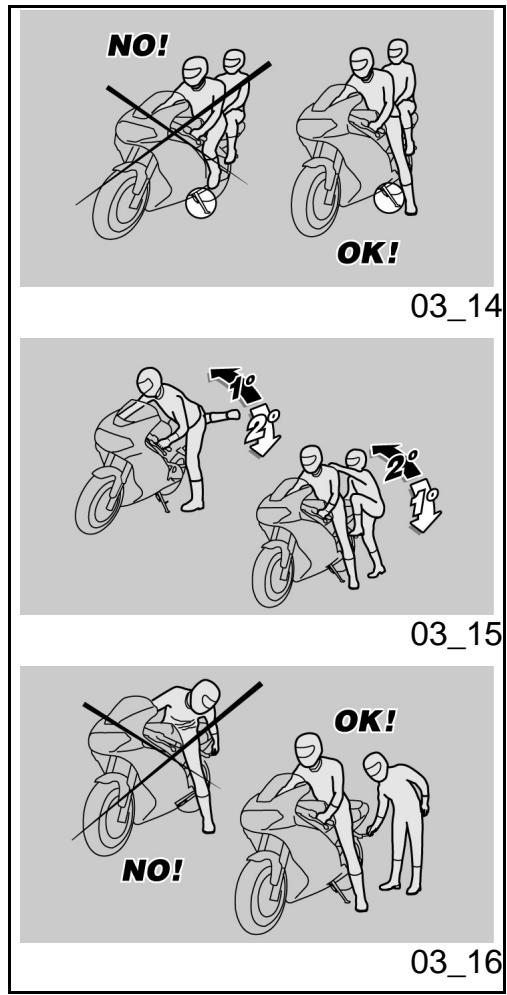 NO!

OK!

03_14

1°
2°

2°
1°

03_15

OK!

NO!

03_16