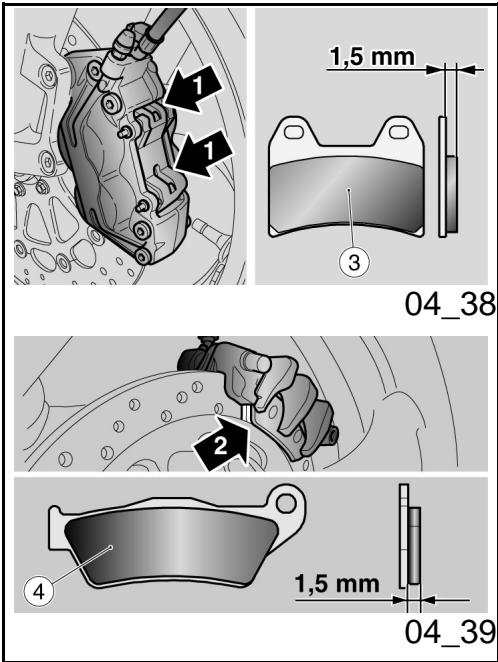 1
1
1,5 mm
3
04_38
2
4
1,5 mm
04_39